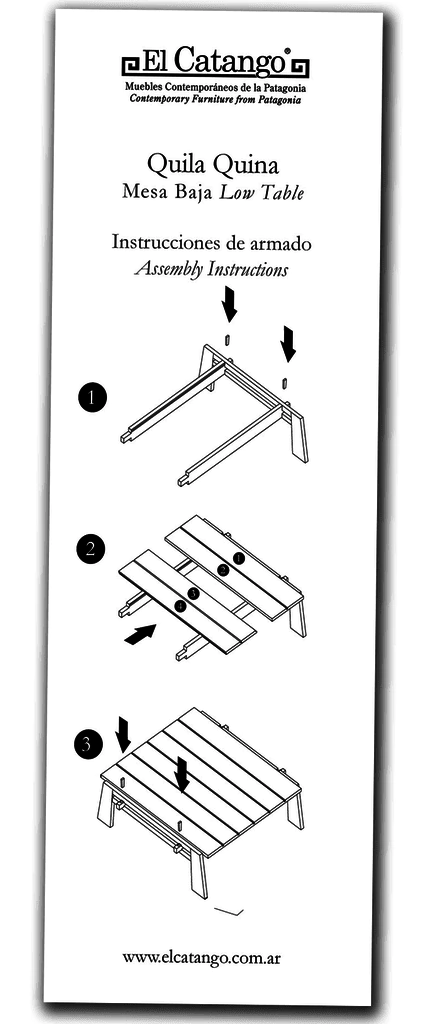 El Catango®
Muebles Contemporáneos de la Patagonia
Contemporary Furniture from Patagonia

Quila Quina
Mesa Baja Low Table

Instrucciones de armado
Assembly Instructions

1

2

3

www.elcatango.com.ar